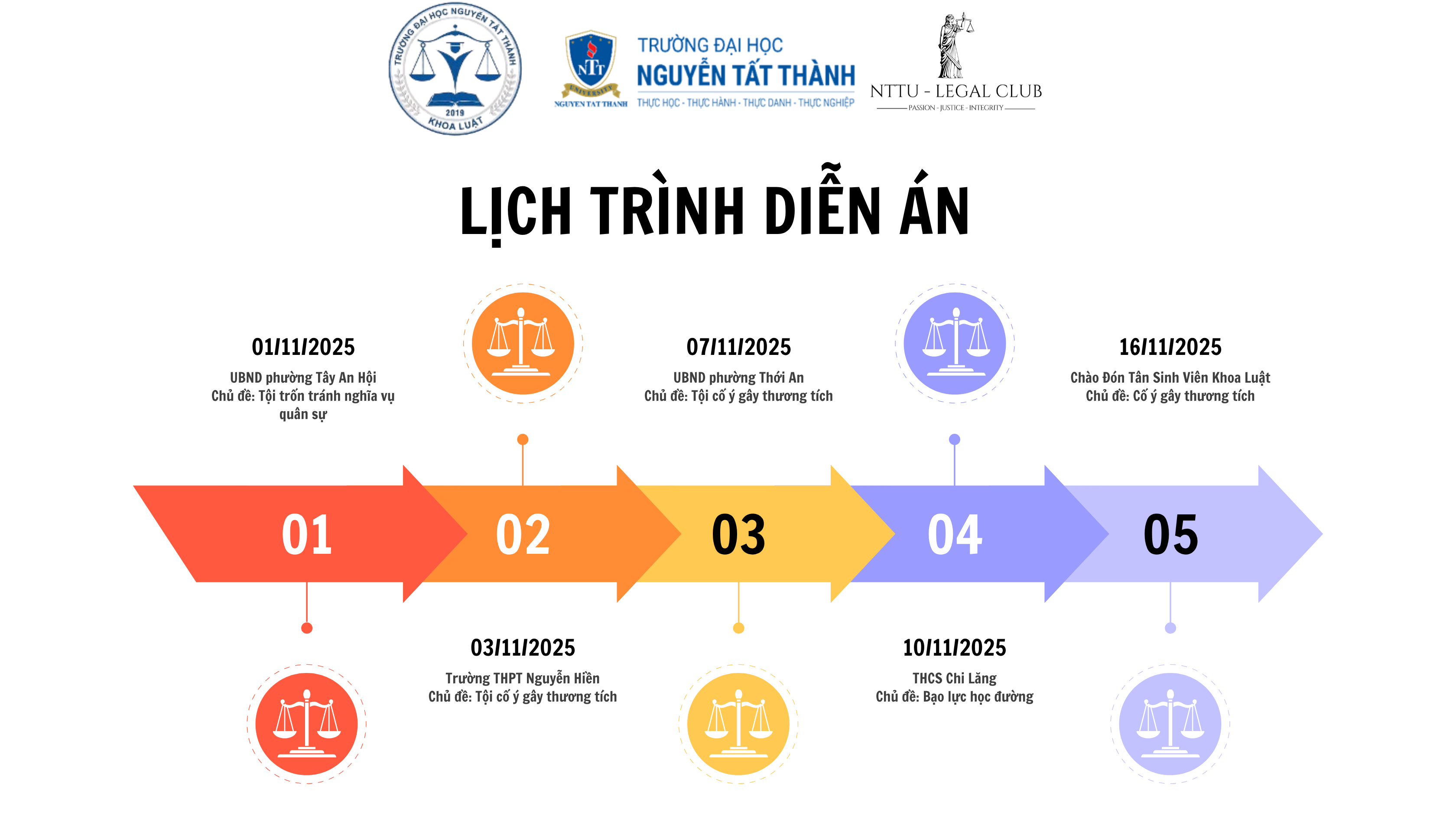 TRƯỜNG ĐẠI HỌC NGUYỄN TẤT THÀNH
2019
KHOA LUẬT

NTT
UNIVERSITY
NGUYEN TAT THANH

TRƯỜNG ĐẠI HỌC
NGUYỄN TẤT THÀNH
THỰC HỌC - THỰC HÀNH - THỰC DANH - THỰC NGHIỆP

NTTU - LEGAL CLUB
PASSION - JUSTICE - INTEGRITY

LỊCH TRÌNH DIỄN ÁN

01/11/2025
UBND phường Tây An Hội
Chủ đề: Tội trốn tránh nghĩa vụ quân sự

07/11/2025
UBND phường Thới An
Chủ đề: Tội cố ý gây thương tích

16/11/2025
Chào Đón Tân Sinh Viên Khoa Luật
Chủ đề: Cố ý gây thương tích

01

02

03

04

05

03/11/2025
Trường THPT Nguyễn Hiền
Chủ đề: Tội cố ý gây thương tích

10/11/2025
THCS Chi Lăng
Chủ đề: Bạo lực học đường